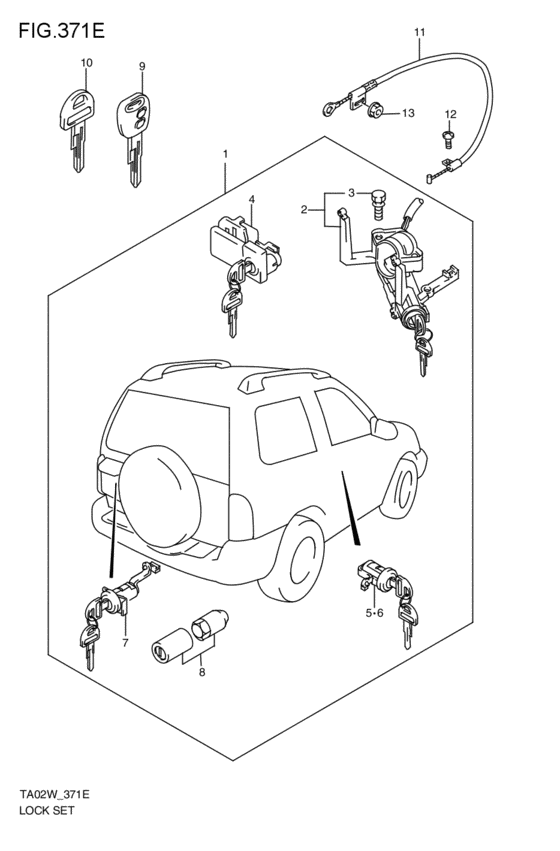 FIG.371E

10
9
11
13
12
1
4
3
2
7
8
5•6

TA02W_371E
LOCK SET