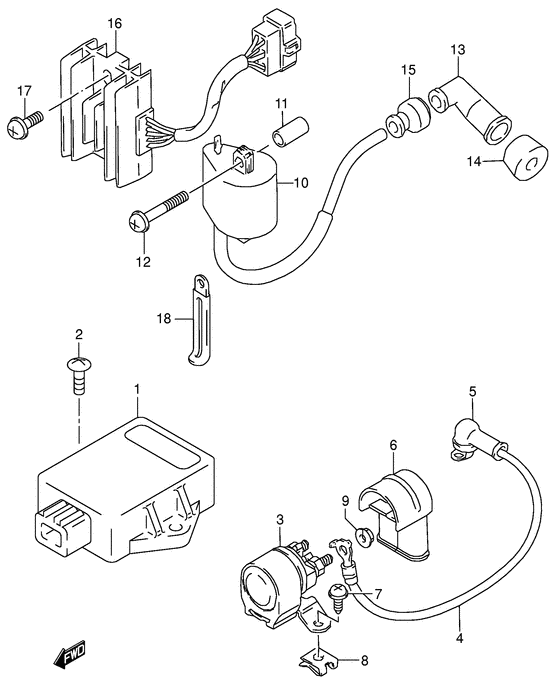 16
17
11
15
13
14
10
12
18
2
1
5
6
9
3
7
4
8
FWD