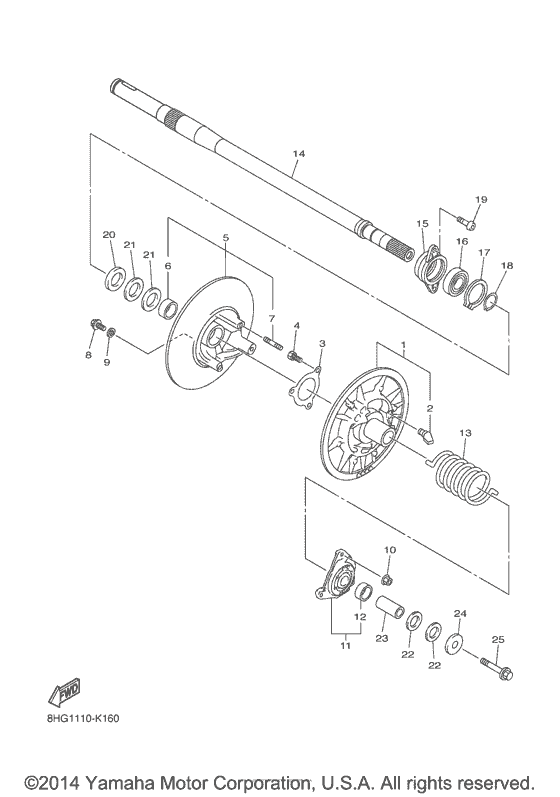 14

19

15

16

17

18

20

21

21

6

5

7

4

3

8

9

1

2

13

10

12

11

23

22

22

24

25

FWD

8HG1110-K160

©2014 Yamaha Motor Corporation, U.S.A. All rights reserved.