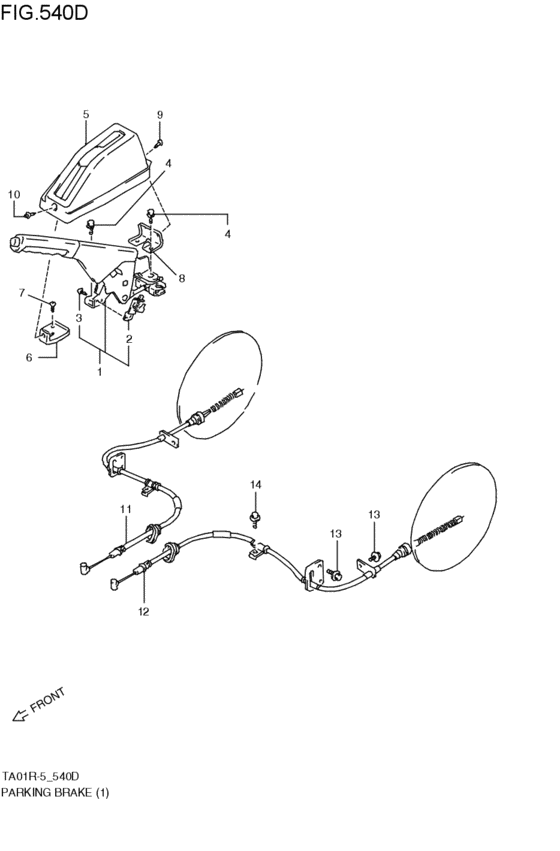 FIG.540D

5
9
4
10
4
8
7
3
2
6
1
14
11
13
13
12

FRONT

TA01R-5_540D
PARKING BRAKE (1)