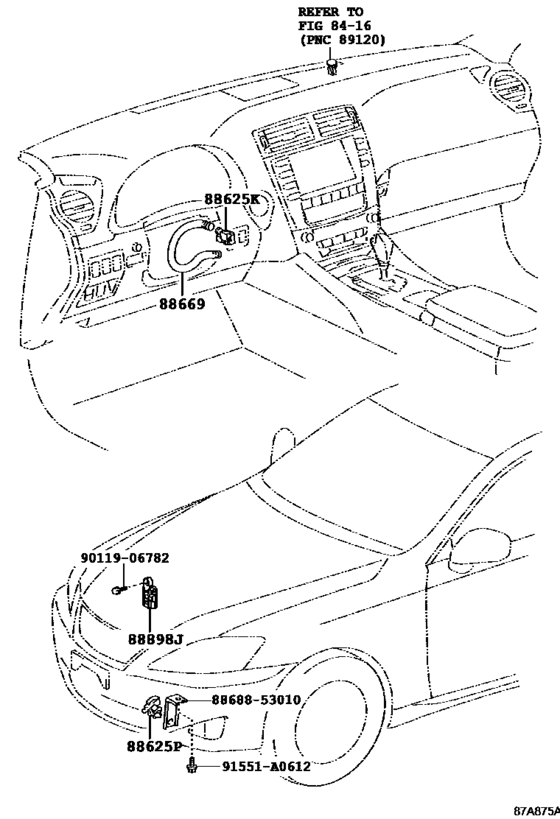 REFER TO
FIG 84-16
(PNC 89120)

88625K

88669

90119-06782

88898J

88688-53010

88625P

91551-A0612

87A875A