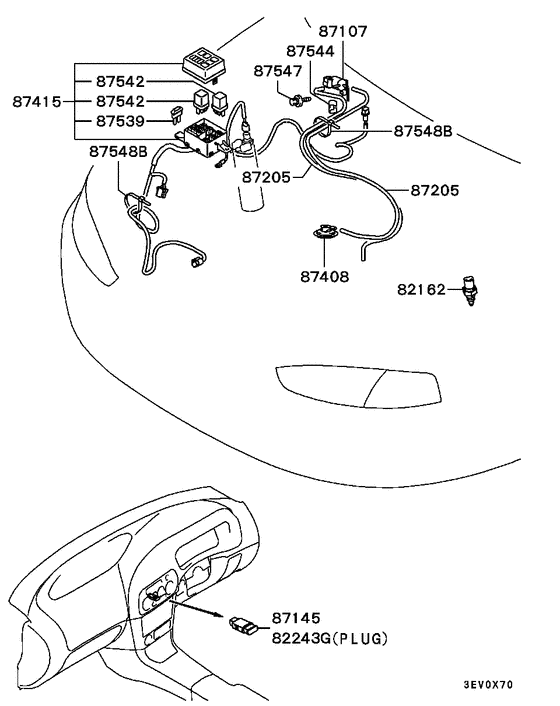 87107
87544
87547
87542
87415
87542
87539
87548B
87548B
87205
87205
87408
82162
87145
82243G(PLUG)
3EV0X70