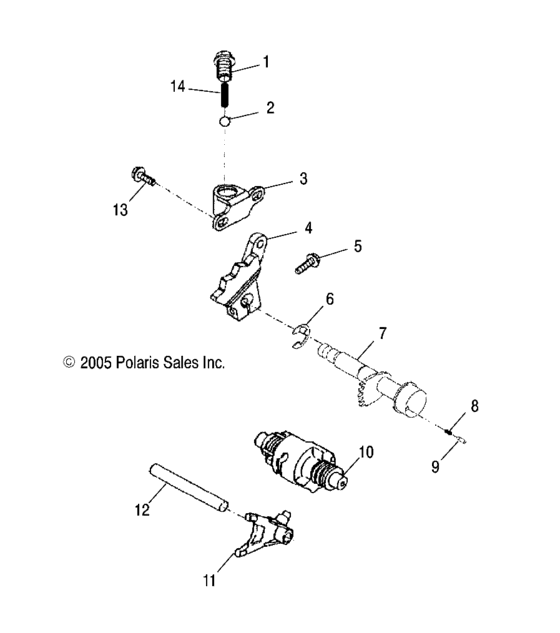 1
14
2
3
13
4
5
6
7
© 2005 Polaris Sales Inc.
8
9
10
12
11