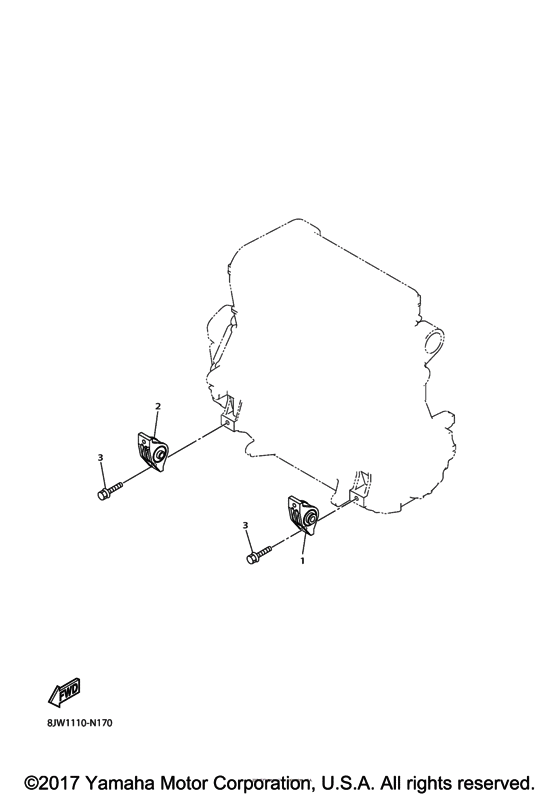 2

3

3

1

FWD

8JW1110-N170

©2017 Yamaha Motor Corporation, U.S.A. All rights reserved.