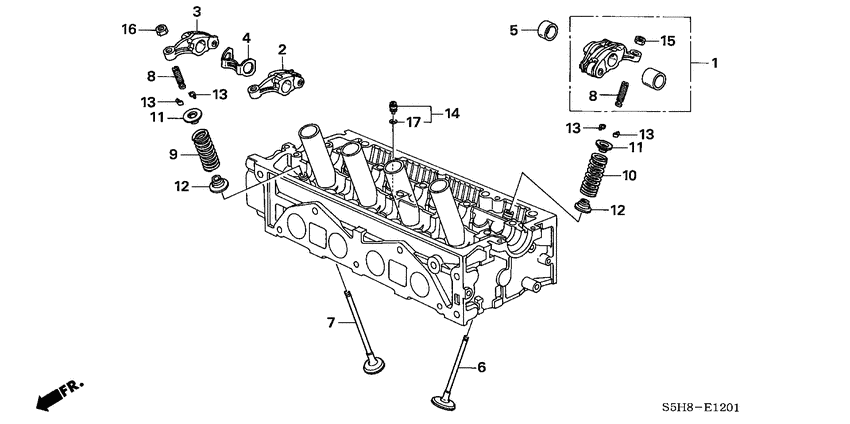 16
3
4
2
8
13
13
11
9
12
5
15
1
8
14
17
13
13
11
10
12
7
6
FR.
S5H8-E1201