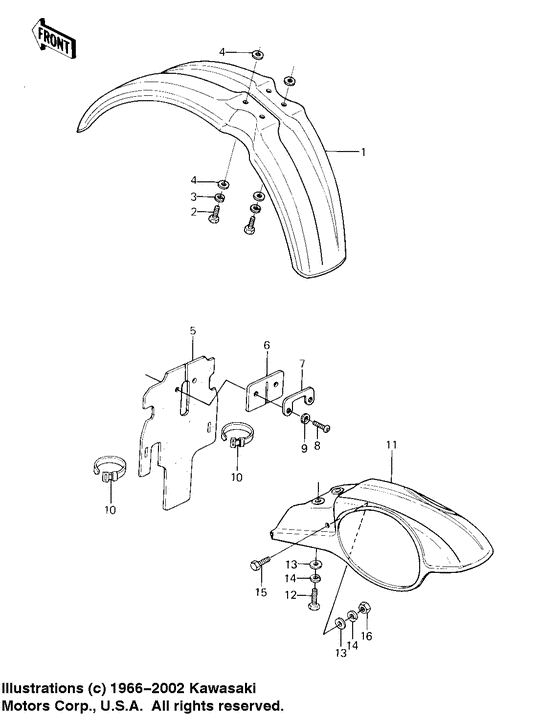 FRONT

4
1
4
3
2

5
6
7
9
8
10
10
11
13
14
12
15
13
14
16

Illustrations (c) 1966–2002 Kawasaki Motors Corp., U.S.A. All rights reserved.