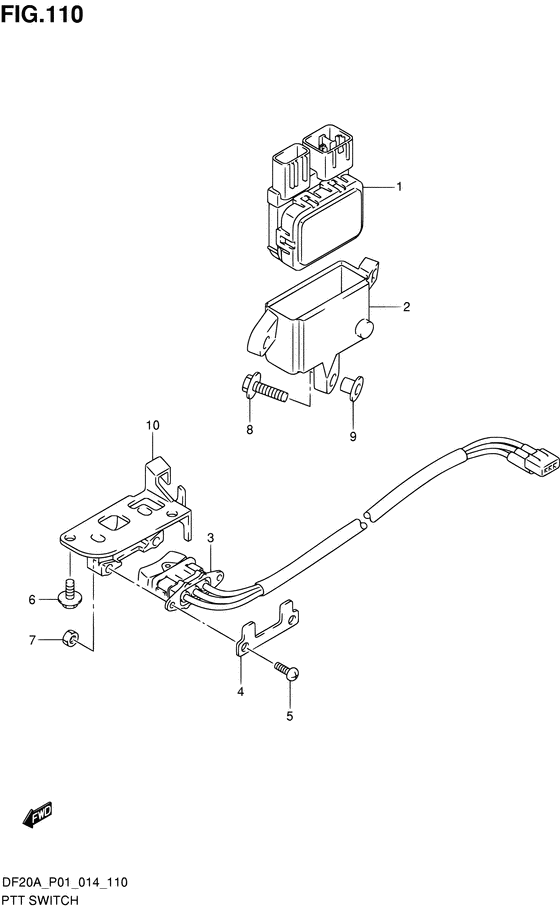 FIG.110

1

2

8

9

10

3

6

7

4

5

FWD

DF20A_P01_014_110
PTT SWITCH