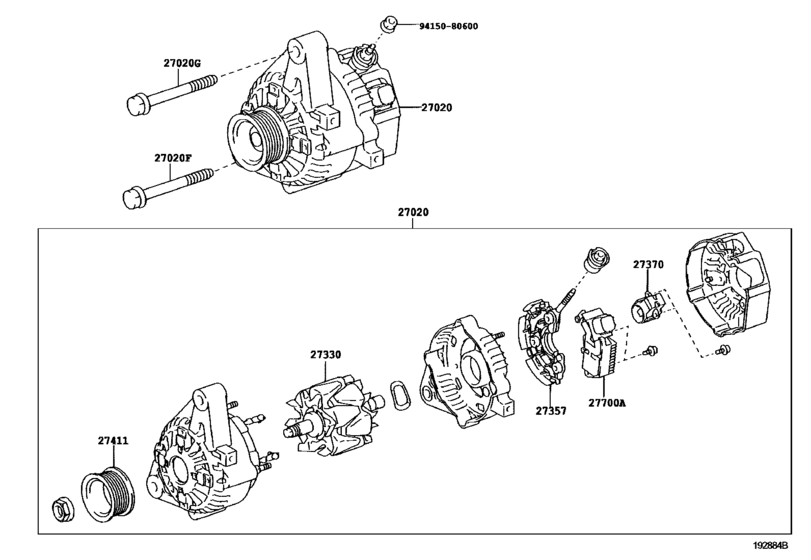 94150-80600

27020G

27020

27020F

27020

27370

27330

27357

27700A

27411

192884B