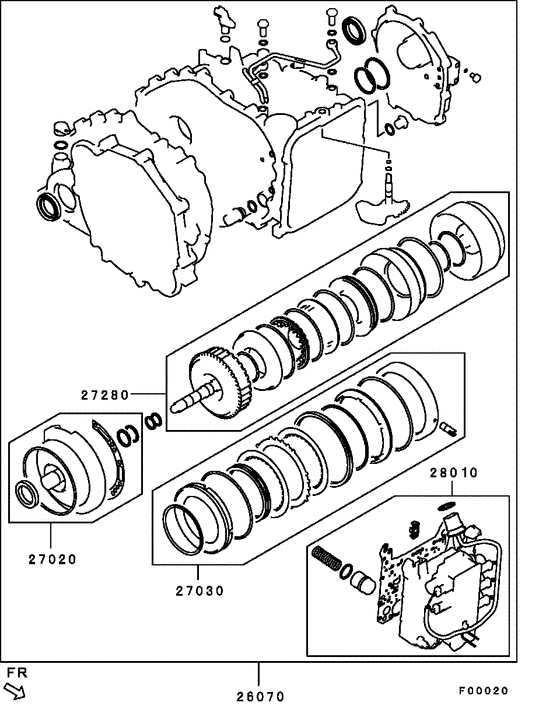 27280

28010

27020

27030

FR

26070

F00020