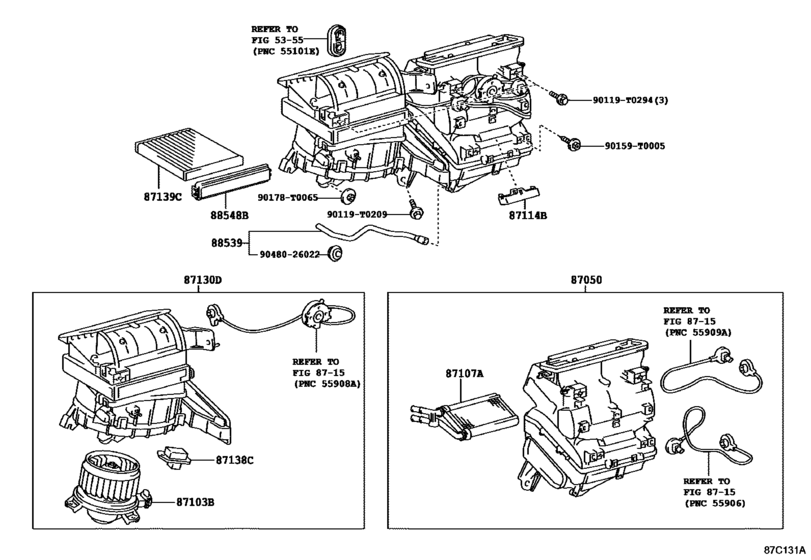 REFER TO
FIG 53-55
(PNC 55101E)

90119-T0294(3)

90159-T0005

87139C

88548B

90178-T0065

90119-T0209

87114B

88539

90480-26022

87130D

REFER TO
FIG 87-15
(PNC 55908A)

87138C

87103B

87050

REFER TO
FIG 87-15
(PNC 55909A)

87107A

REFER TO
FIG 87-15
(PNC 55906)

87C131A