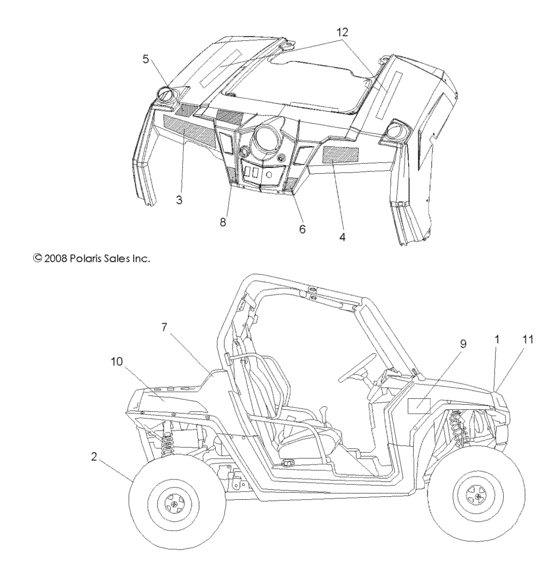 12
5
3
8
6
4
© 2008 Polaris Sales Inc.
7
10
9
1
11
2