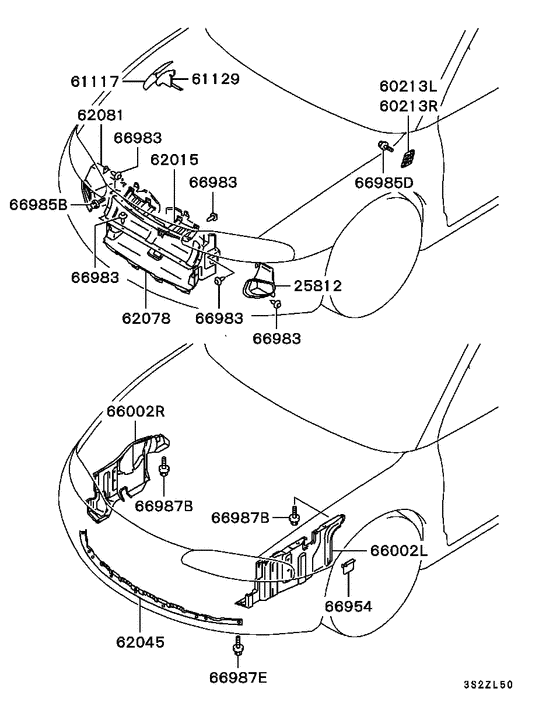 61117
61129
60213L
60213R
62081
66983
62015
66983
66985D
66985B
66983
25812
62078
66983
66983
66002R
66987B
66987B
66002L
66954
62045
66987E
3S2ZL50