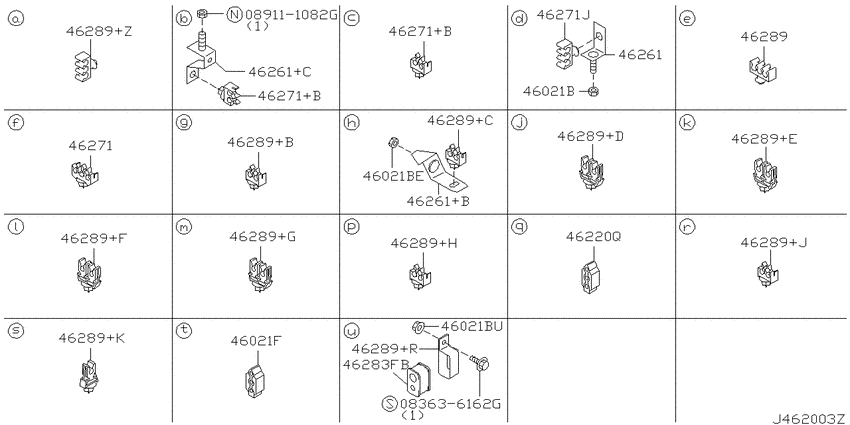 a
46289+Z

b
N 08911-1082G
(1)
46261+C
46271+B

c
46271+B

d
46271J
46261
46021B

e
46289

f
46271

g
46289+B

h
46289+C
46021BE
46261+B

j
46289+D

k
46289+E

l
46289+F

m
46289+G

p
46289+H

q
46220Q

r
46289+J

s
46289+K

t
46021F

u
46021BU
46289+R
46283FB
S 08363-6162G
(1)

J462003Z