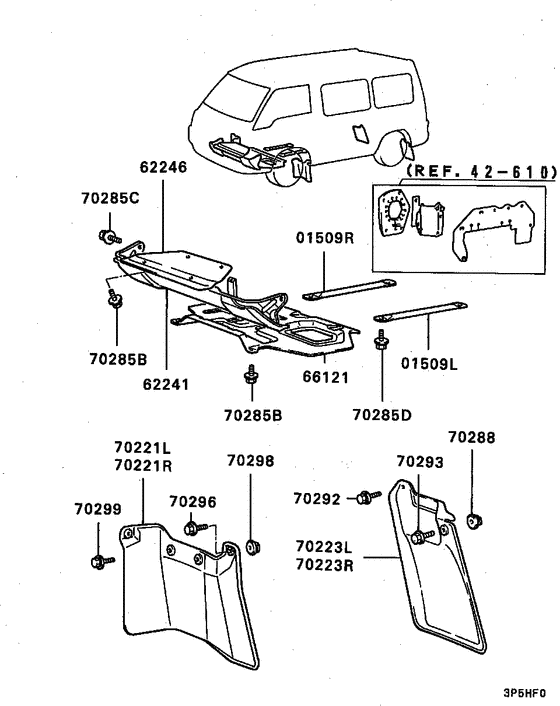 62246

(REF. 42-610)

70285C

01509R

70285B

62241

66121

01509L

70285B

70285D

70221L
70221R

70298

70288

70293

70292

70299

70296

70223L
70223R

3P5HF0