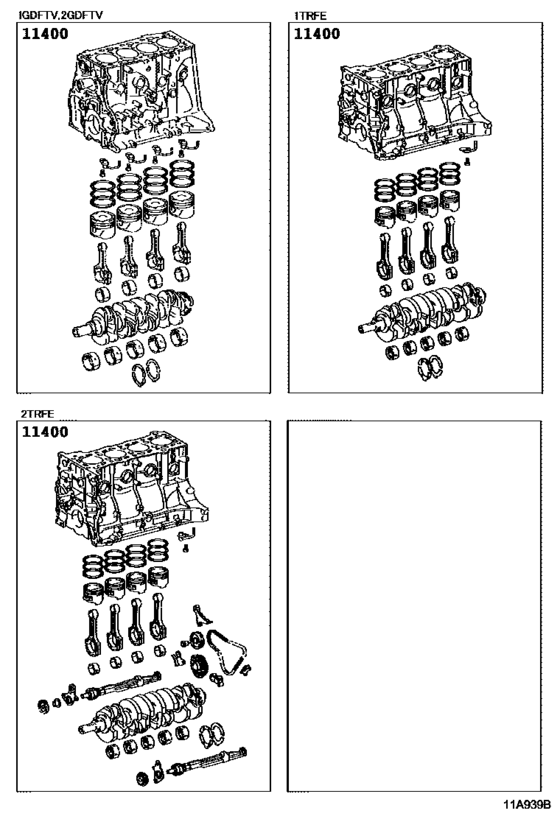 IGDFTV,2GDFTV

11400

1TRFE

11400

2TRFE

11400

11A939B