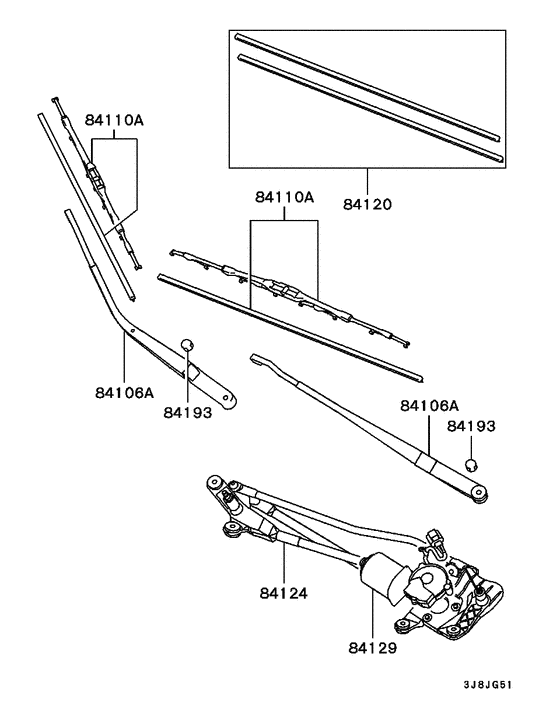 84110A

84120

84110A

84106A

84193

84106A

84193

84124

84129

3J8JG51