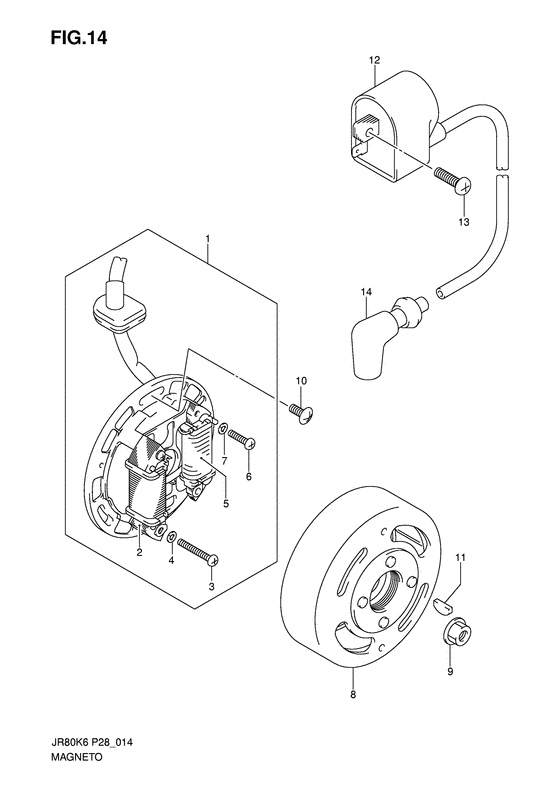 FIG.14

12

13

1

14

10

7

6

5

2

4

3

11

9

8

JR80K6 P28_014
MAGNETO