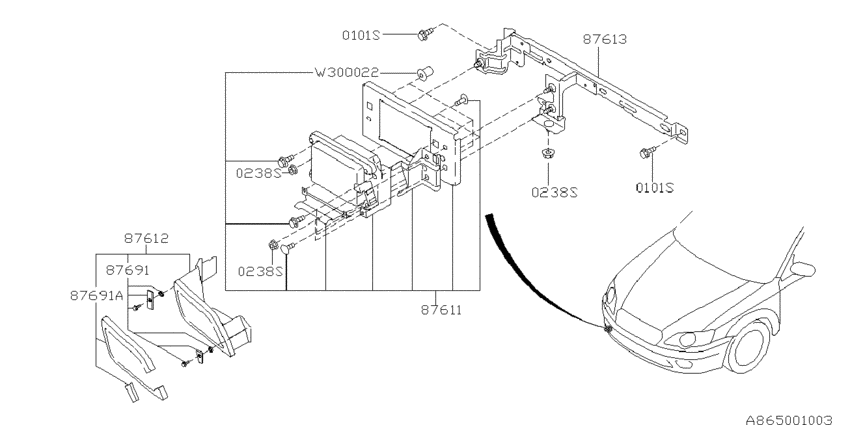 0101S
87613
W300022
0238S
0238S
0101S
87612
87691
87691A
0238S
87611
A865001003