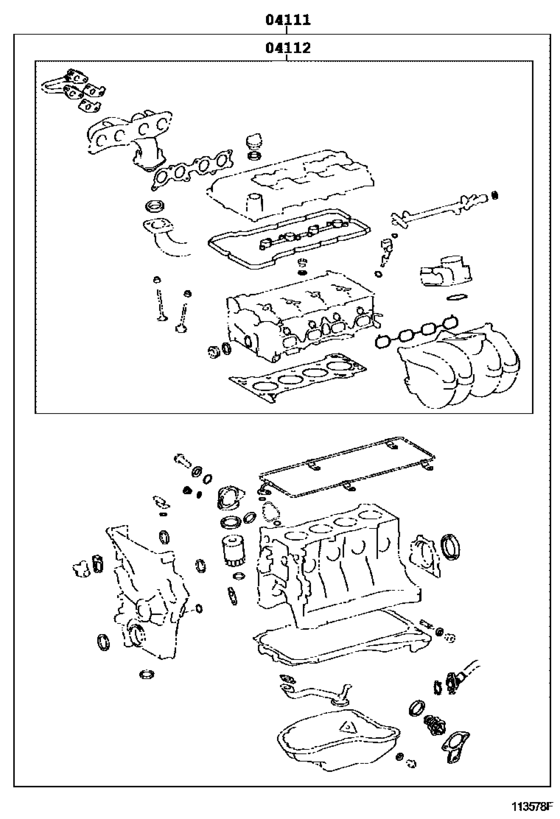 04111
04112
113578F