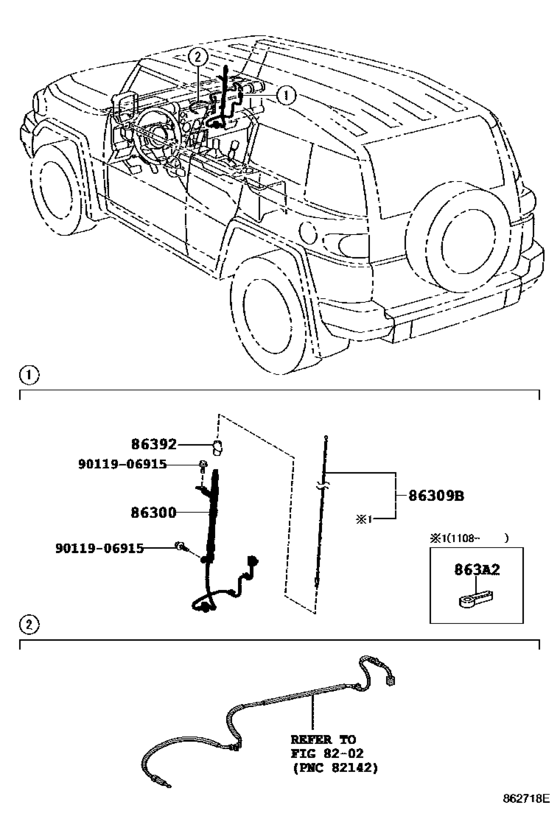 2
1

1

86392
90119-06915
86300
90119-06915
86309B
※1
※1(1108- )
863A2

2

REFER TO
FIG 82-02
(PNC 82142)

862718E