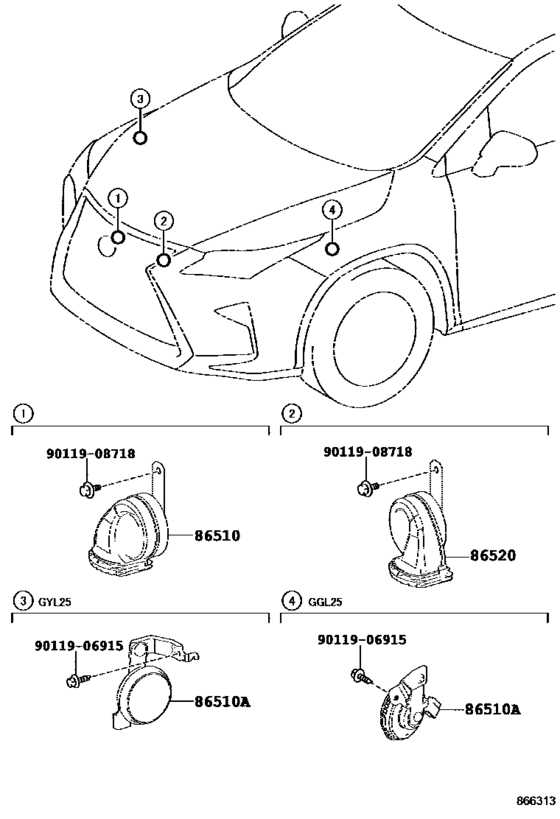 3
1
2
4

1
90119-08718
86510

2
90119-08718
86520

3 GYL25
90119-06915
86510A

4 GGL25
90119-06915
86510A

866313