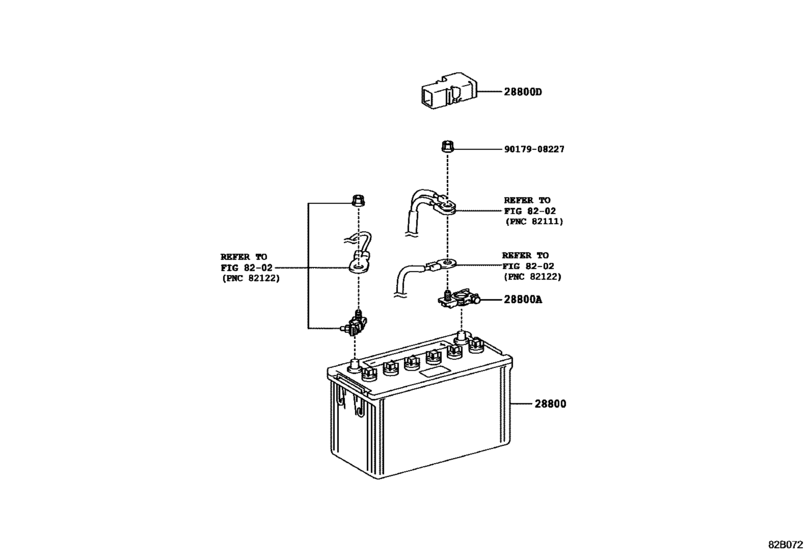 28800D

90179-08227

REFER TO
FIG 82-02
(PNC 82111)

REFER TO
FIG 82-02
(PNC 82122)

REFER TO
FIG 82-02
(PNC 82122)

28800A

28800

82B072