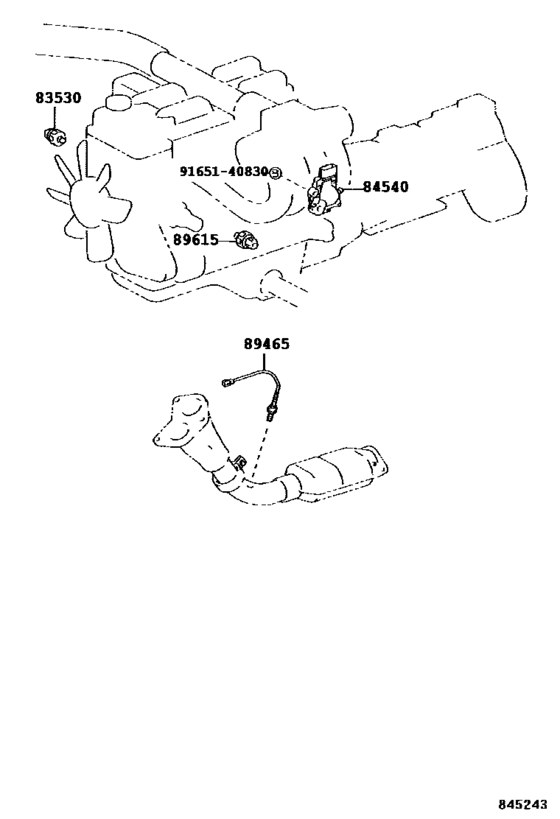 83530

91651-40830

84540

89615

89465

845243