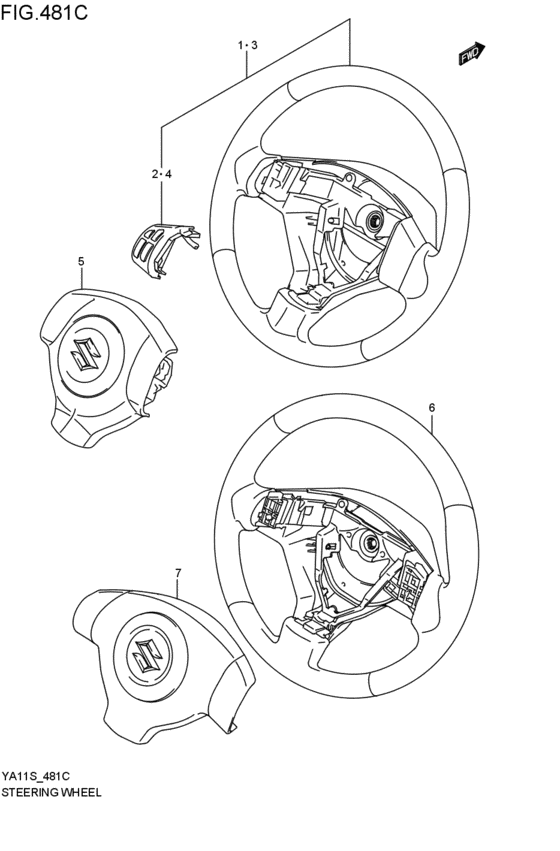 FIG.481C

1・3

FWD

2・4

5

6

7

YA11S_481C
STEERING WHEEL