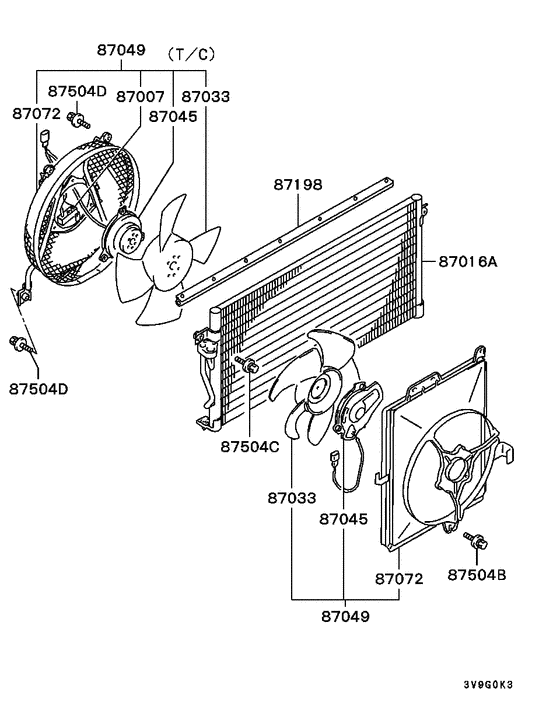 87049
(T/C)
87504D
87007
87033
87072
87045
87198
87016A
87504D
87504C
87033
87045
87072
87504B
87049
3V9G0K3