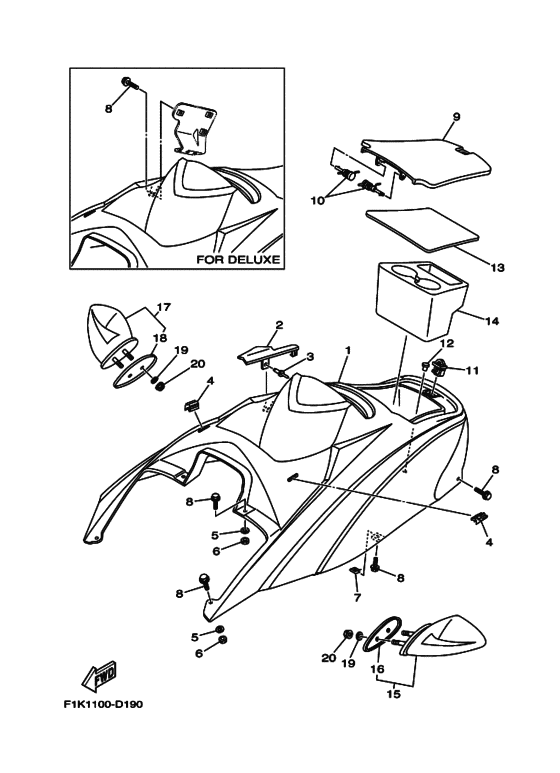 8

FOR DELUXE

9

10

13

14

17

18

19

20

2

3

1

12

11

4

8

8

5

6

4

8

7

8

5

6

20

19

16

15

FWD

F1K1100-D190