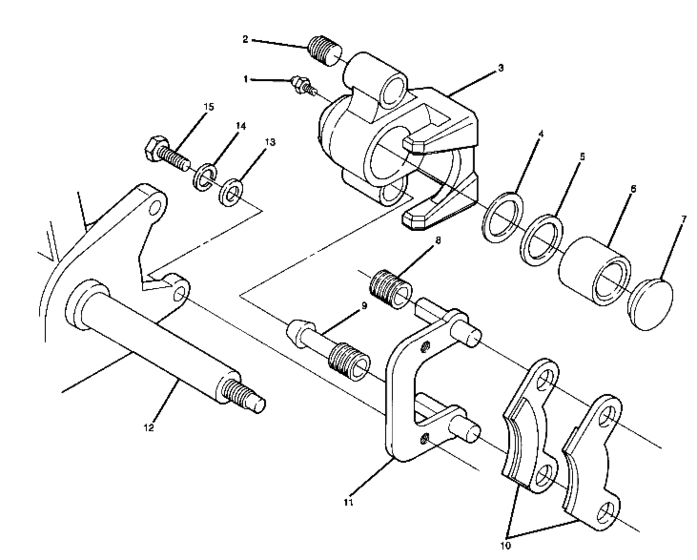 2
1
3
15
14
13
4
5
6
7
8
9
12
11
10