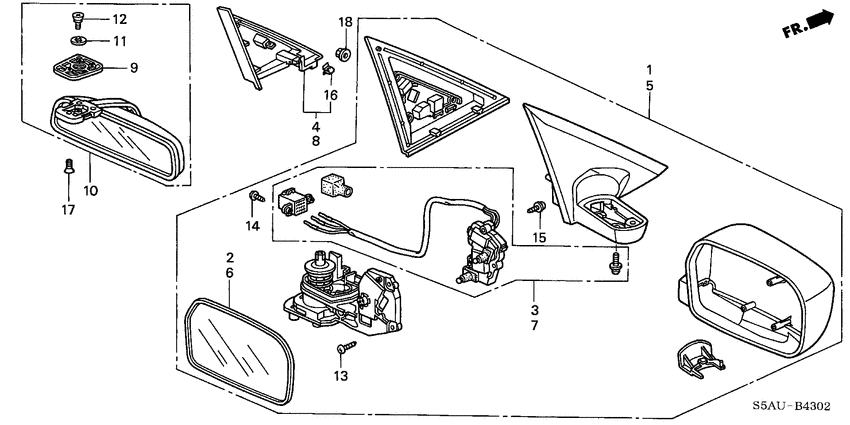 12
11
9
10
17
18
16
4
8
FR.
1
5
14
15
2
6
3
7
13
S5AU-B4302