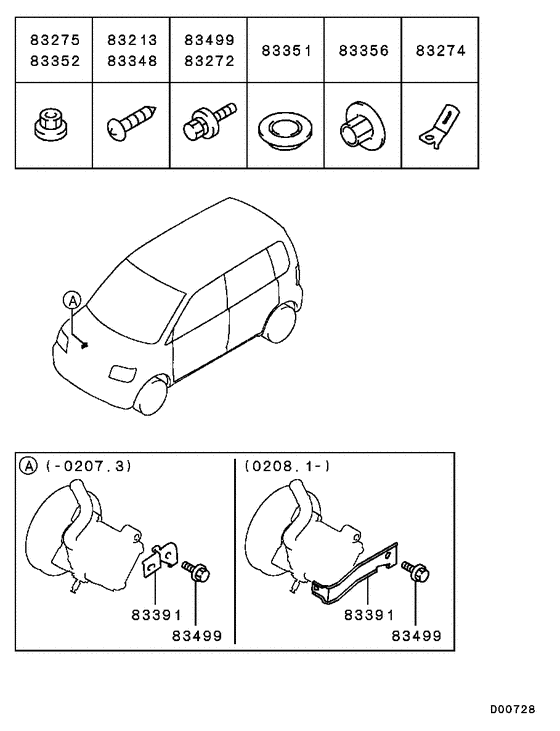 | 83275 83352 | 83213 83348 | 83499 83272 | 83351 | 83356 | 83274 |
|---|---|---|---|---|---|
| | | | | | |

A

A (-0207.3)

83391

83499

(0208.1-)

83391

83499

D00728