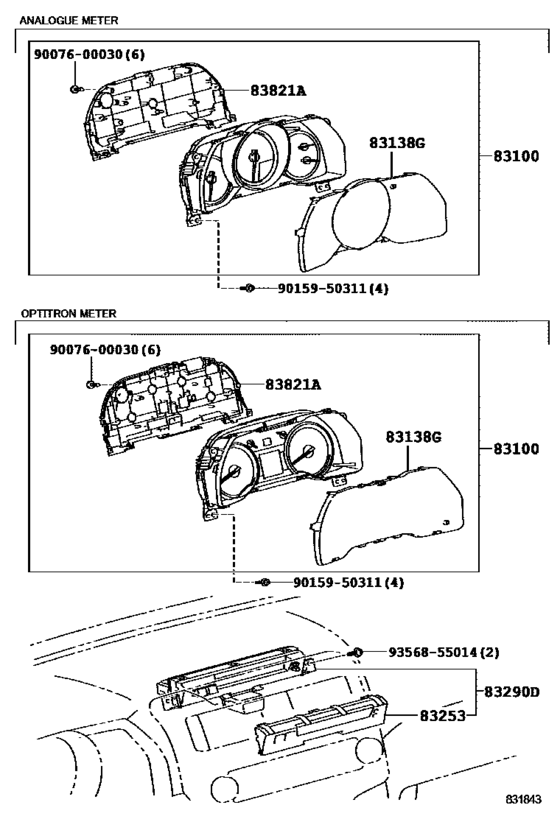 ANALOGUE METER

90076-00030 (6)

83821A

83138G

83100

90159-50311 (4)

OPTITRON METER

90076-00030 (6)

83821A

83138G

83100

90159-50311 (4)

93568-55014 (2)

83290D

83253

831843