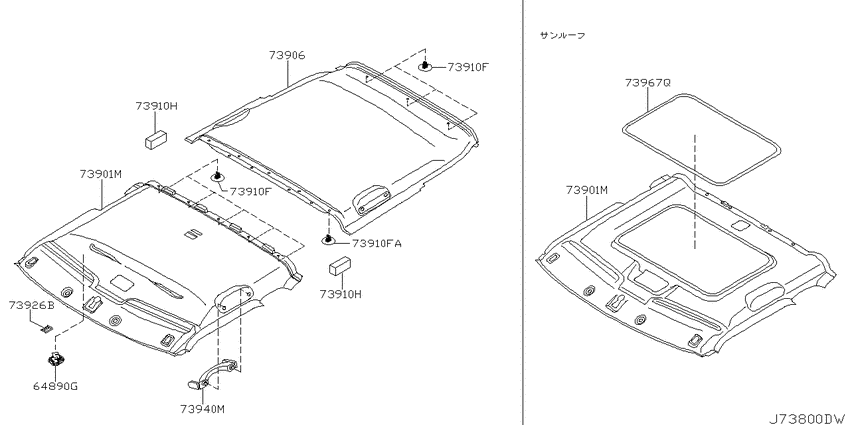 73906

73910F

73910H

73901M

73910F

73910FA

73910H

73926B

64890G

73940M

サンルーフ

73967Q

73901M

J73800DW