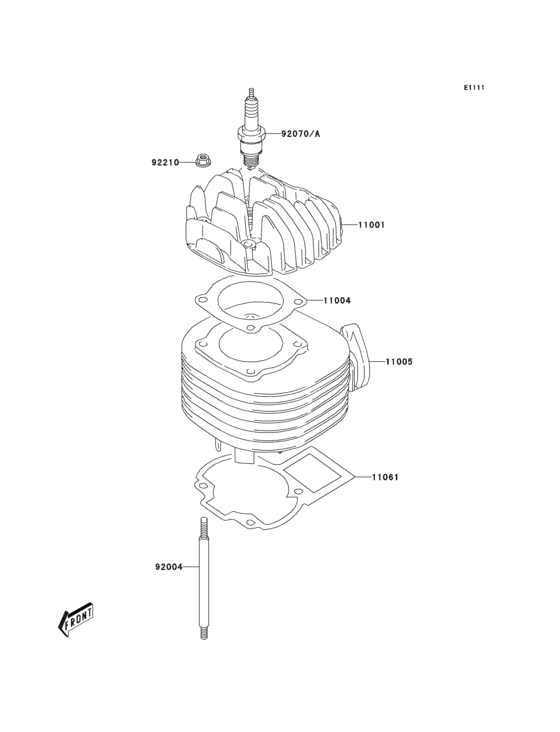 E1111

92070/A

92210

11001

11004

11005

11061

92004

FRONT