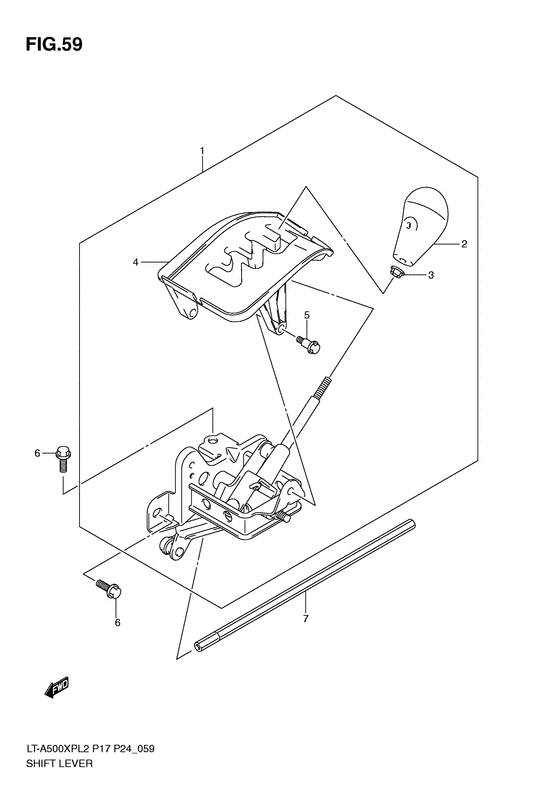 FIG.59

1

2

3

4

5

6

6

7

FWD

LT-A500XPL2 P17 P24_059
SHIFT LEVER