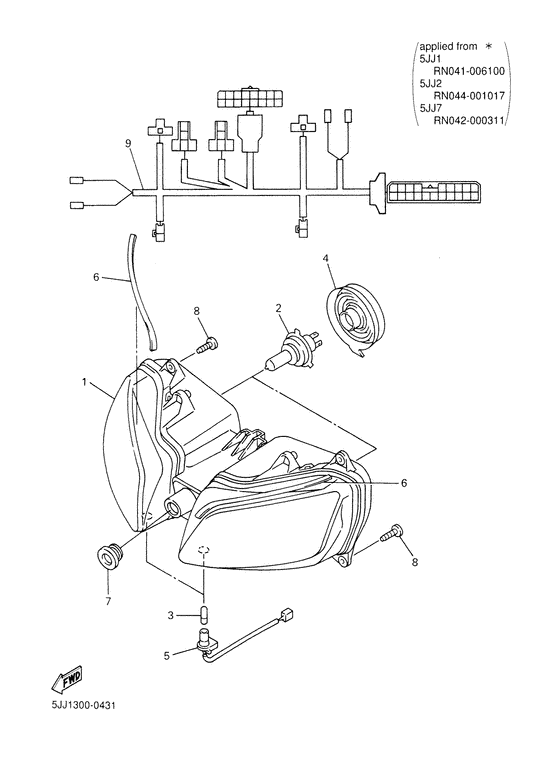 applied from *
5JJ1
RN041-006100
5JJ2
RN044-001017
5JJ7
RN042-000311

9
6
4
8
2
1
6
8
7
3
5
FWD
5JJ1300-0431