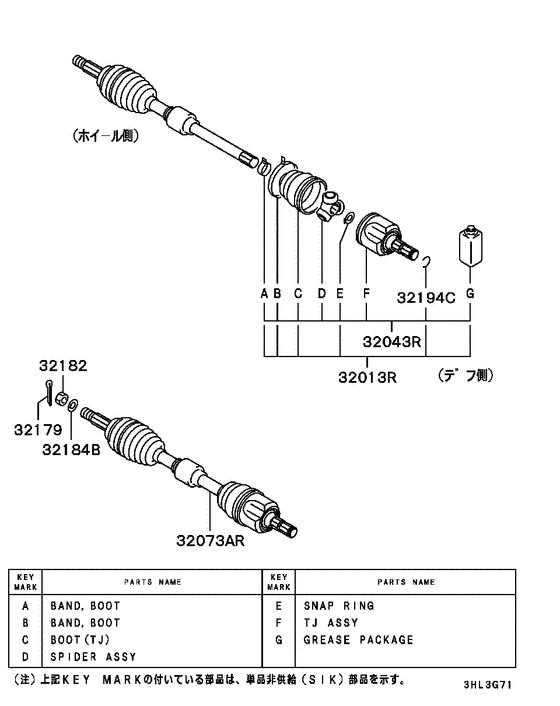 (ホイール側)

A B C D E F 32194C G

32043R

32013R

(デフ側)

32182

32179

32184B

32073AR

| KEY MARK | PARTS NAME | KEY MARK | PARTS NAME |
|---|---|---|---|
| A | BAND, BOOT | E | SNAP RING |
| B | BAND, BOOT | F | TJ ASSY |
| C | BOOT(TJ) | G | GREASE PACKAGE |
| D | SPIDER ASSY | | |

(注)上記KEY MARKの付いている部品は、単品非供給(SIK)部品を示す。

3HL3G71