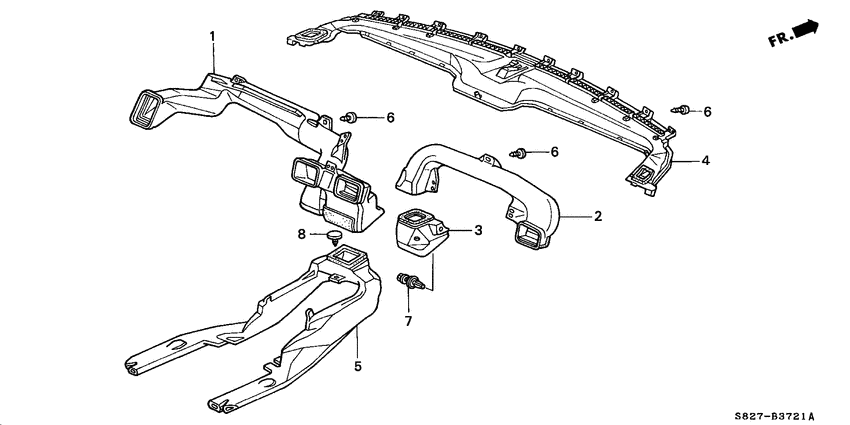 FR.

1

6

6

6

4

2

3

8

7

5

S827-B3721A