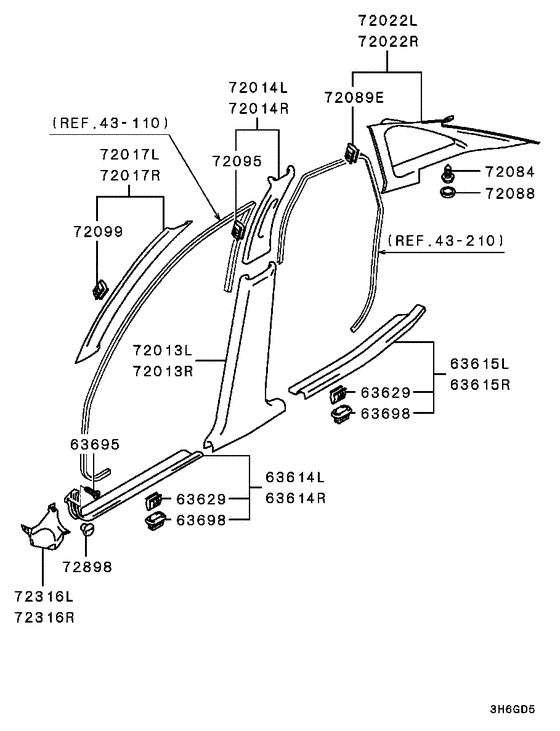 72022L
72022R
72014L
72014R
72089E
(REF.43-110)
72017L
72017R
72095
72084
72088
72099
(REF.43-210)
72013L
72013R
63615L
63615R
63629
63698
63695
63614L
63614R
63629
63698
72898
72316L
72316R
3H6GD5