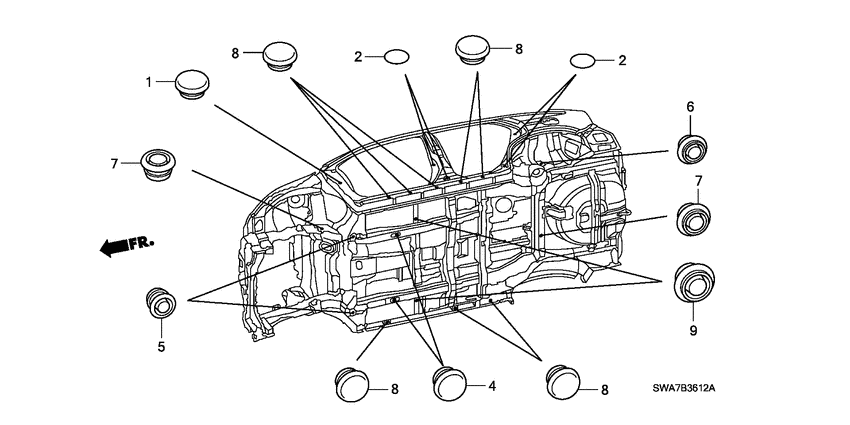 8
2
8
2
1
6
7
7
FR.
5
9
8
4
8
SWA7B3612A