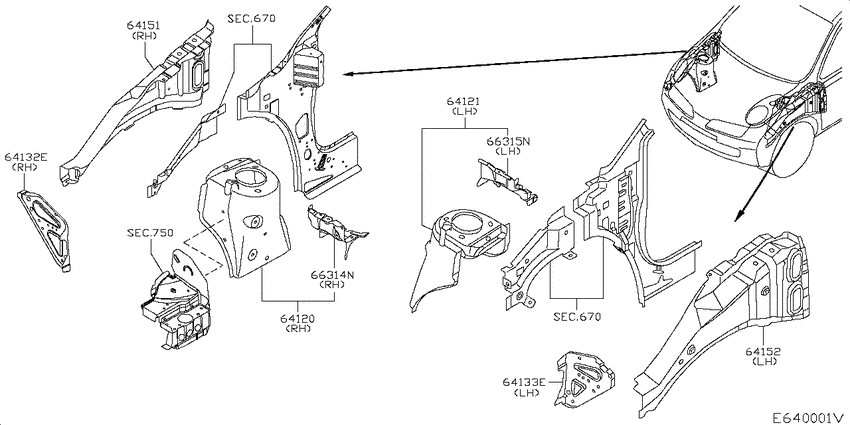 64151
(RH)

SEC.670

64132E
(RH)

SEC.750

66314N
(RH)

64120
(RH)

64121
(LH)

66315N
(LH)

SEC.670

64133E
(LH)

64152
(LH)

E640001V