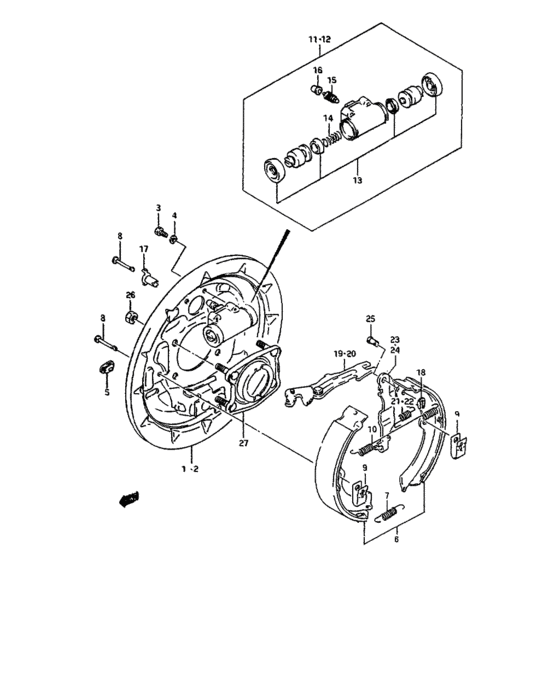 11-12
16
15
14
13
3
4
8
17
26
8
5
25
23
24
19-20
18
21-22
9
10
27
1-2
9
7
6