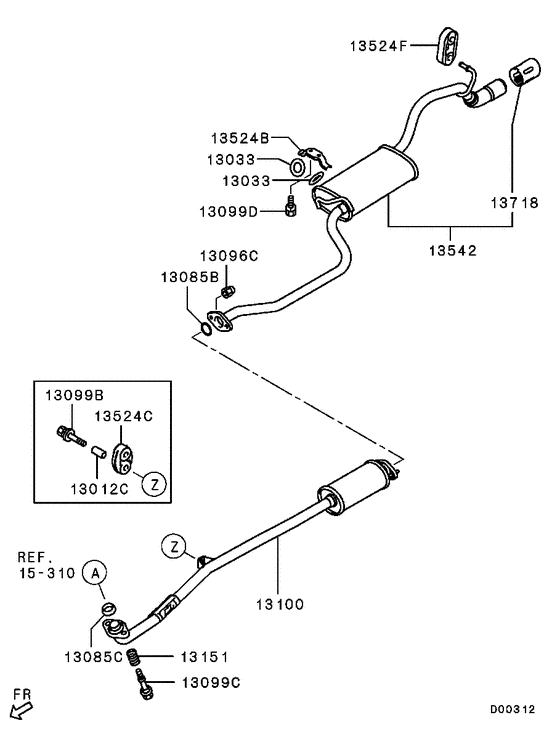 13524F
13524B
13033
13033
13099D
13718
13542
13096C
13085B
13099B
13524C
13012C
Z
Z
REF.
15-310
A
13100
13085C
13151
13099C
FR
D00312