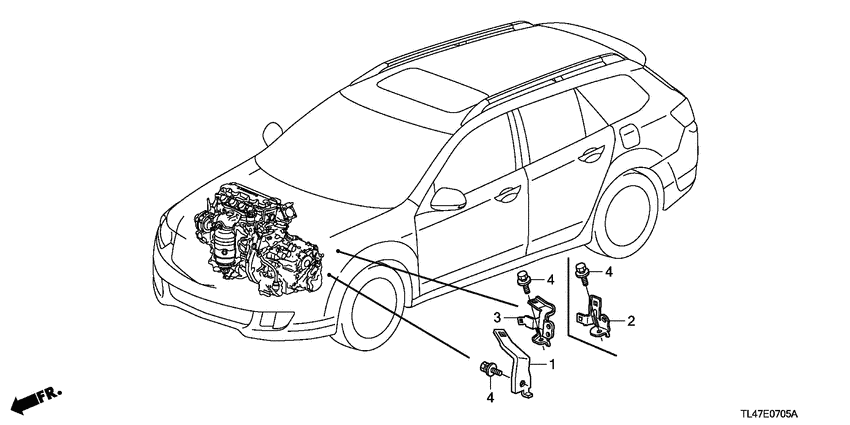 4
4
3
2
1
4
FR.
TL47E0705A