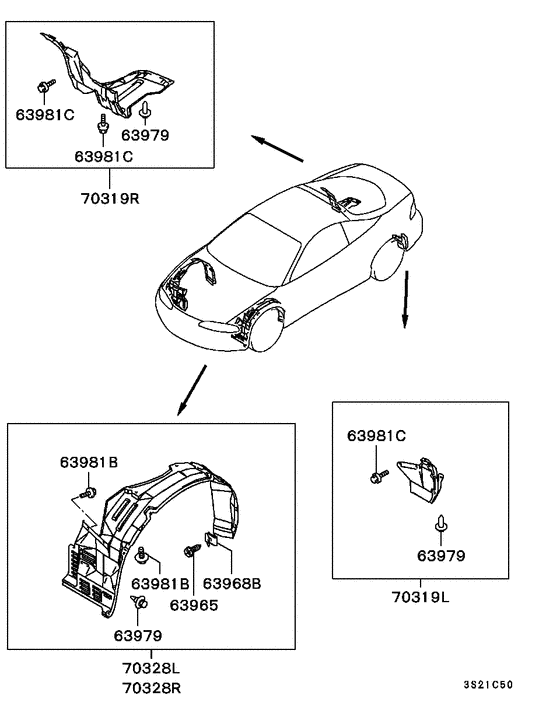 63981C
63979
63981C
70319R

63981B
63981B
63968B
63965
63979
70328L
70328R

63981C
63979
70319L

3S21C50