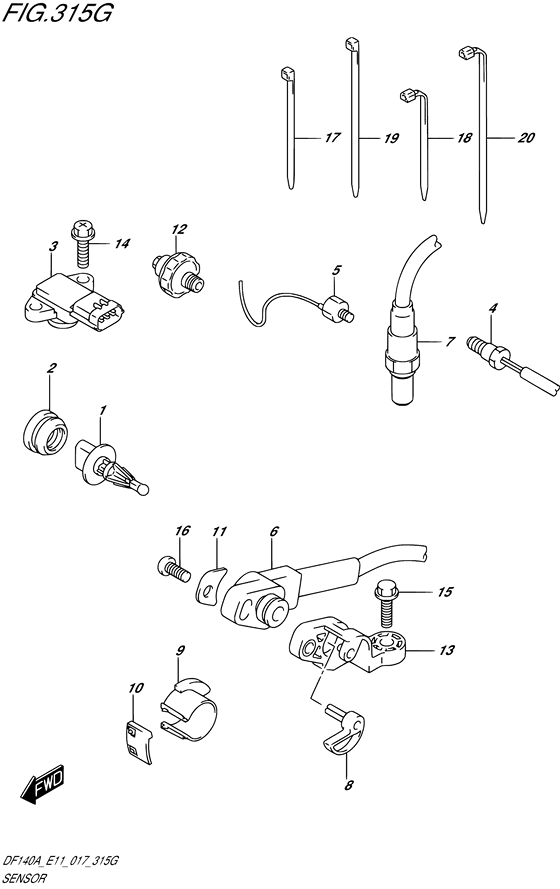 FIG.315G

17
19
18
20
3
14
12
5
7
4
2
1
16
11
6
15
13
9
10
8
FWD

DF140A_E11_017_315G
SENSOR