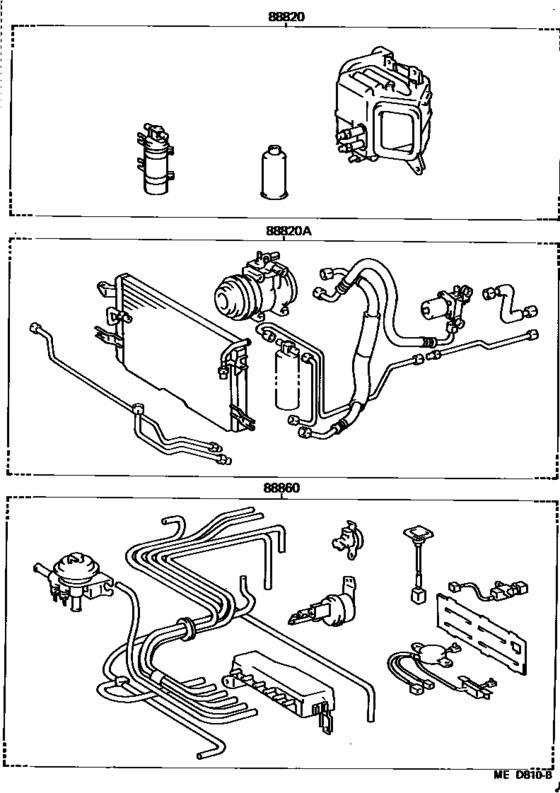 88820

88820A

88860

ME D810-B