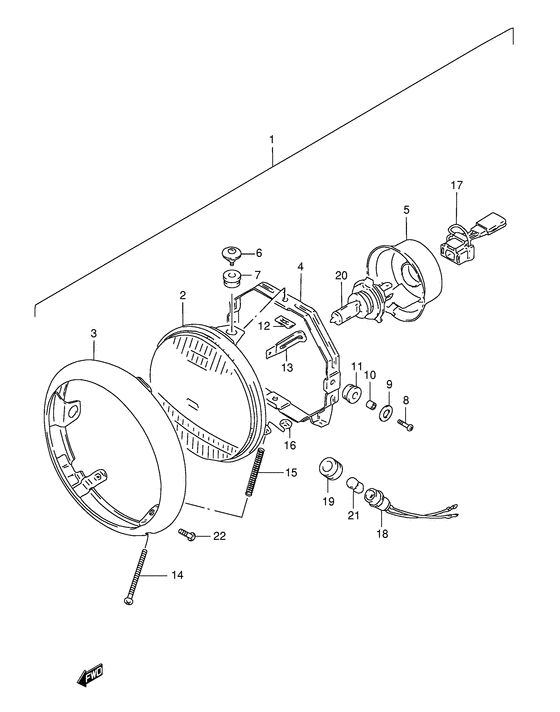 1
17
5
6
7
4
20
2
12
3
13
11
10
9
8
16
15
19
21
18
22
14
FWD